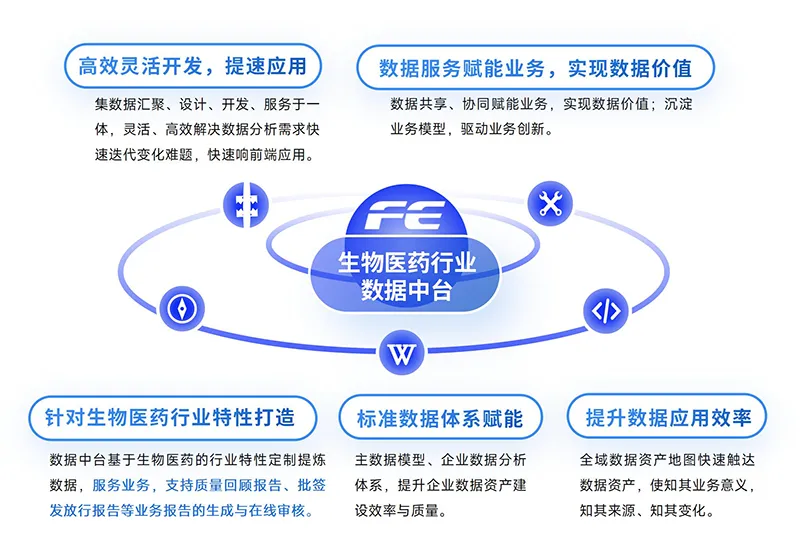 高效灵活开发，提速应用

集数据汇聚、设计、开发、服务于一体，灵活、高效解决数据分析需求快速迭代变化难题，快速响前端应用。

数据服务赋能业务，实现数据价值

数据共享、协同赋能业务，实现数据价值；沉淀业务模型，驱动业务创新。

FE

生物医药行业数据中台

W

针对生物医药行业特性打造

数据中台基于生物医药的行业特性定制提炼数据，服务业务，支持质量回顾报告、批签发放行报告等业务报告的生成与在线审核。

标准数据体系赋能

主数据模型、企业数据分析体系，提升企业数据资产建设效率与质量。

提升数据应用效率

全域数据资产地图快速触达数据资产，使知其业务意义，知其来源、知其变化。